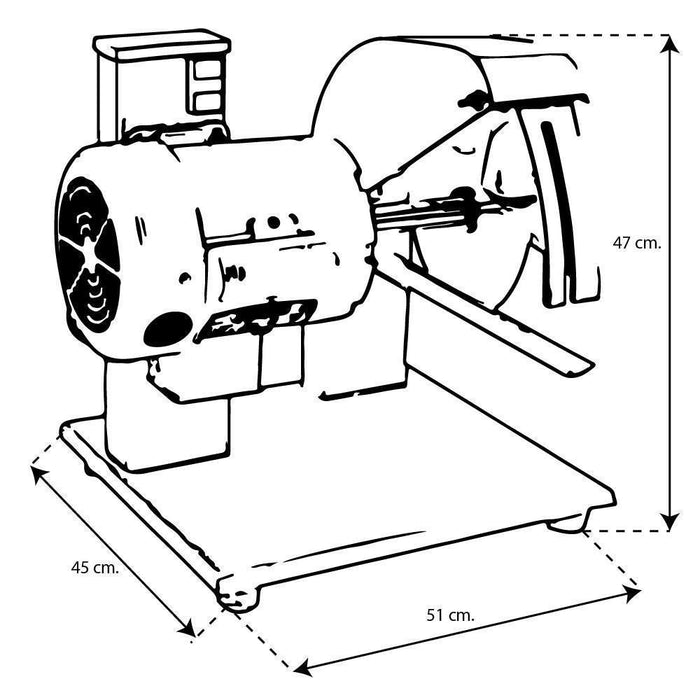 47 cm.

45 cm.

51 cm.