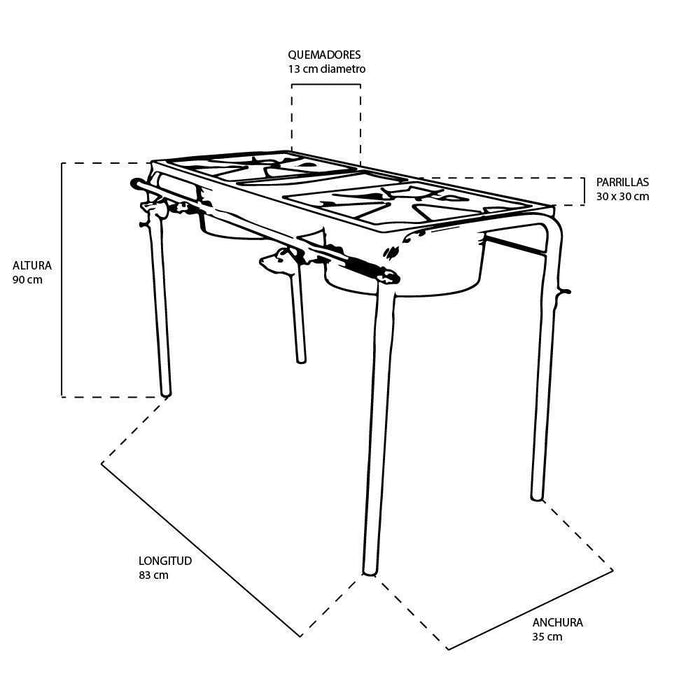 QUEMADORES
13 cm diametro

PARRILLAS
30 x 30 cm

ALTURA
90 cm

LONGITUD
83 cm

ANCHURA
35 cm